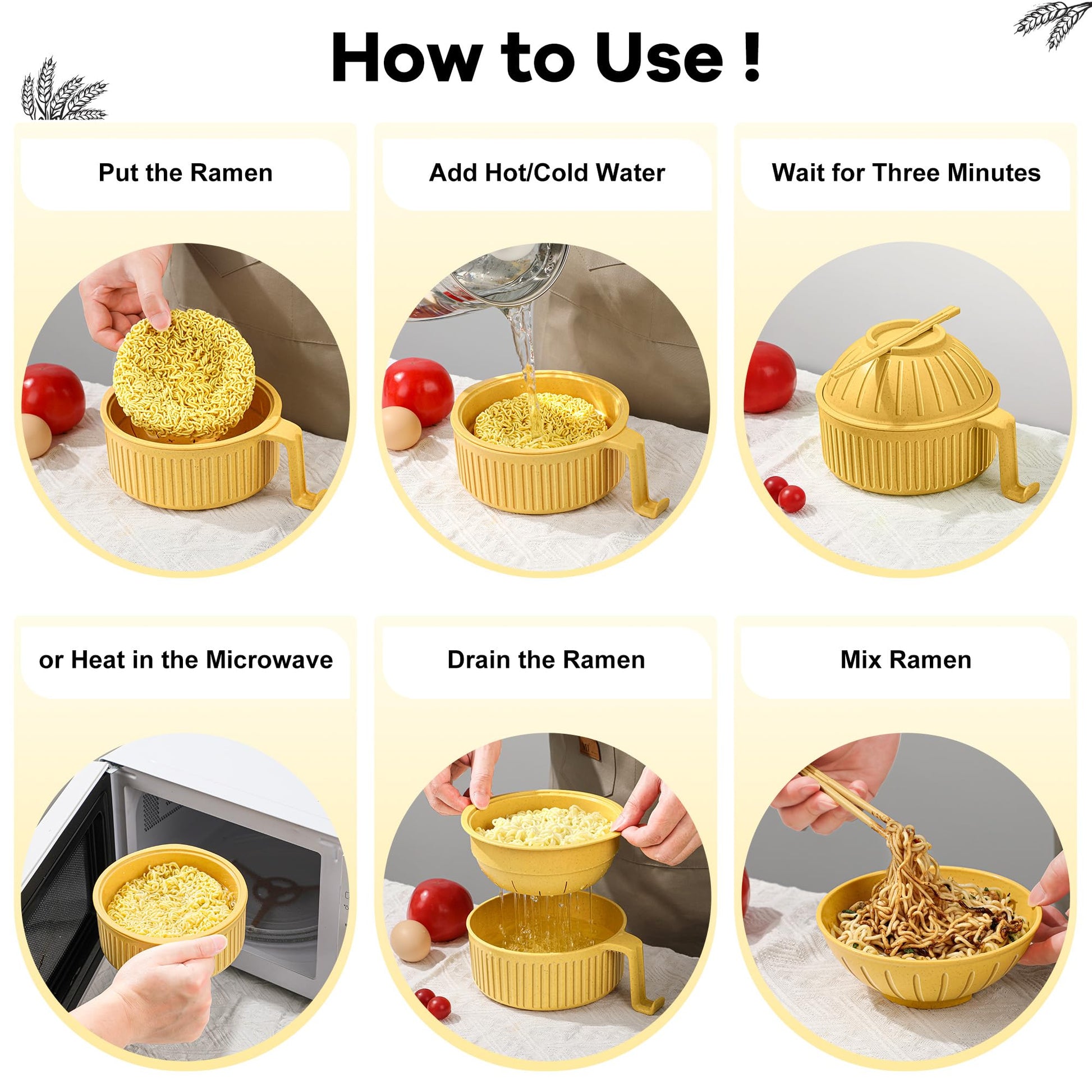 How to Use !

Put the Ramen

Add Hot/Cold Water

Wait for Three Minutes

or Heat in the Microwave

Drain the Ramen

Mix Ramen